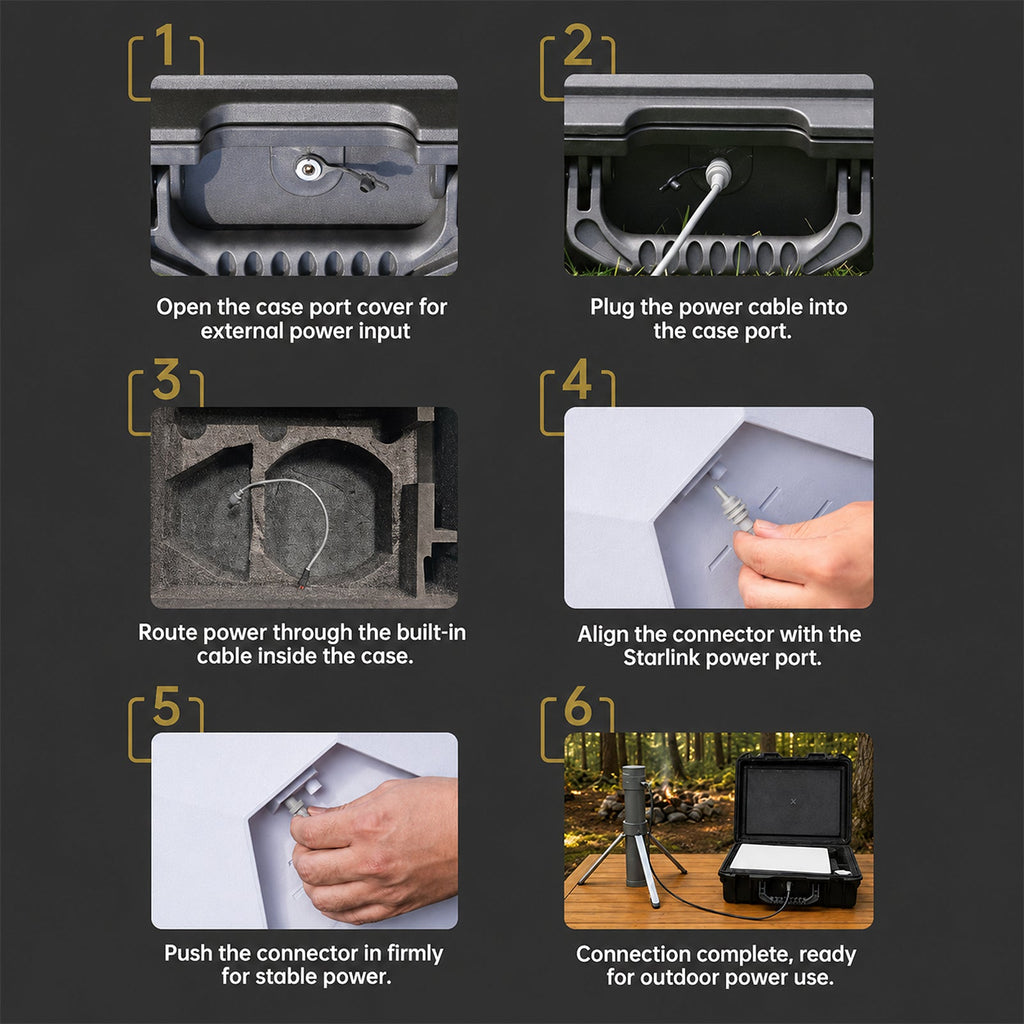 1

Open the case port cover for external power input

2

Plug the power cable into the case port.

3

Route power through the built-in cable inside the case.

4

Align the connector with the Starlink power port.

5

Push the connector in firmly for stable power.

6

Connection complete, ready for outdoor power use.