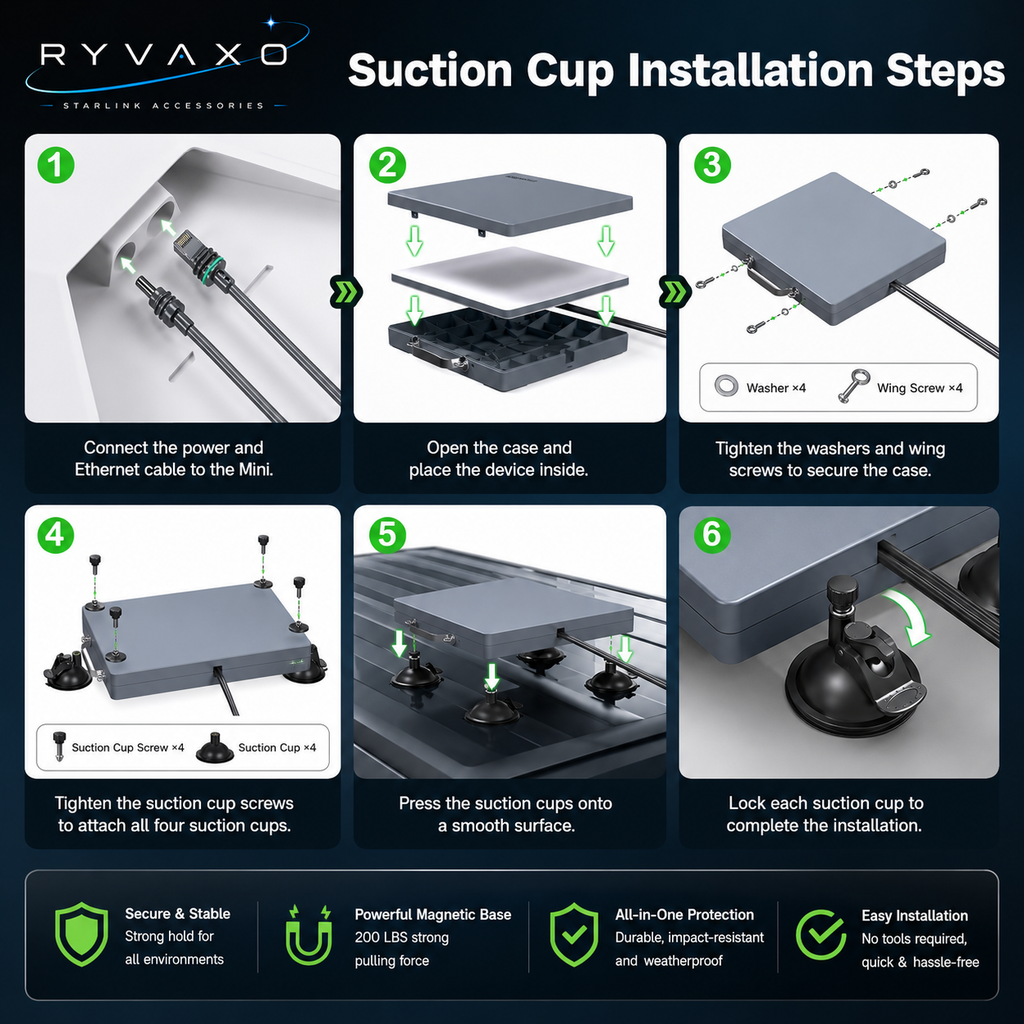 RYVAXO
STARLINK ACCESSORIES

Suction Cup Installation Steps

1
Connect the power and Ethernet cable to the Mini.

2
Open the case and place the device inside.

3
Washer ×4
Wing Screw ×4
Tighten the washers and wing screws to secure the case.

4
Suction Cup Screw ×4
Suction Cup ×4
Tighten the suction cup screws to attach all four suction cups.

5
Press the suction cups onto a smooth surface.

6
Lock each suction cup to complete the installation.

Secure & Stable
Strong hold for all environments

Powerful Magnetic Base
200 LBS strong pulling force

All-in-One Protection
Durable, impact-resistant and weatherproof

Easy Installation
No tools required, quick & hassle-free