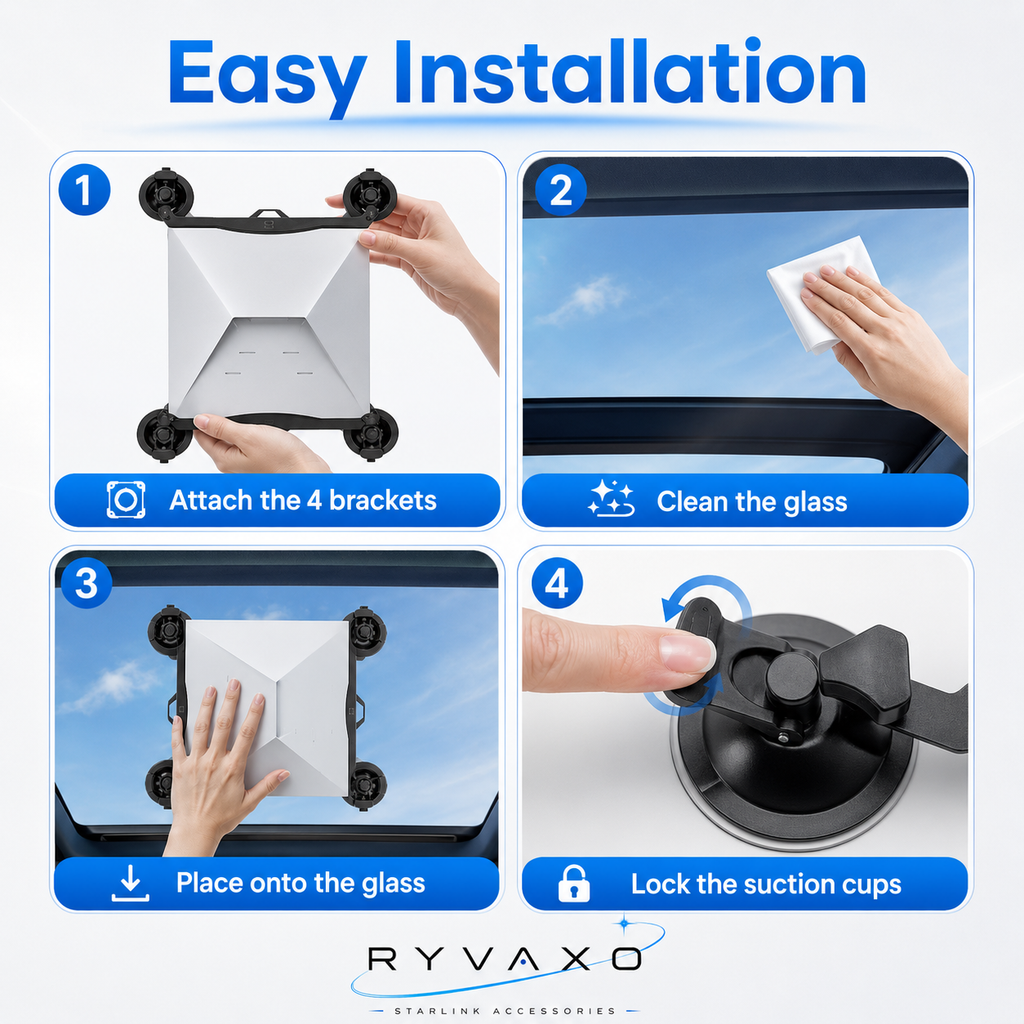 Easy Installation

1
Attach the 4 brackets

2
Clean the glass

3
Place onto the glass

4
Lock the suction cups

RYVAXO
STARLINK ACCESSORIES