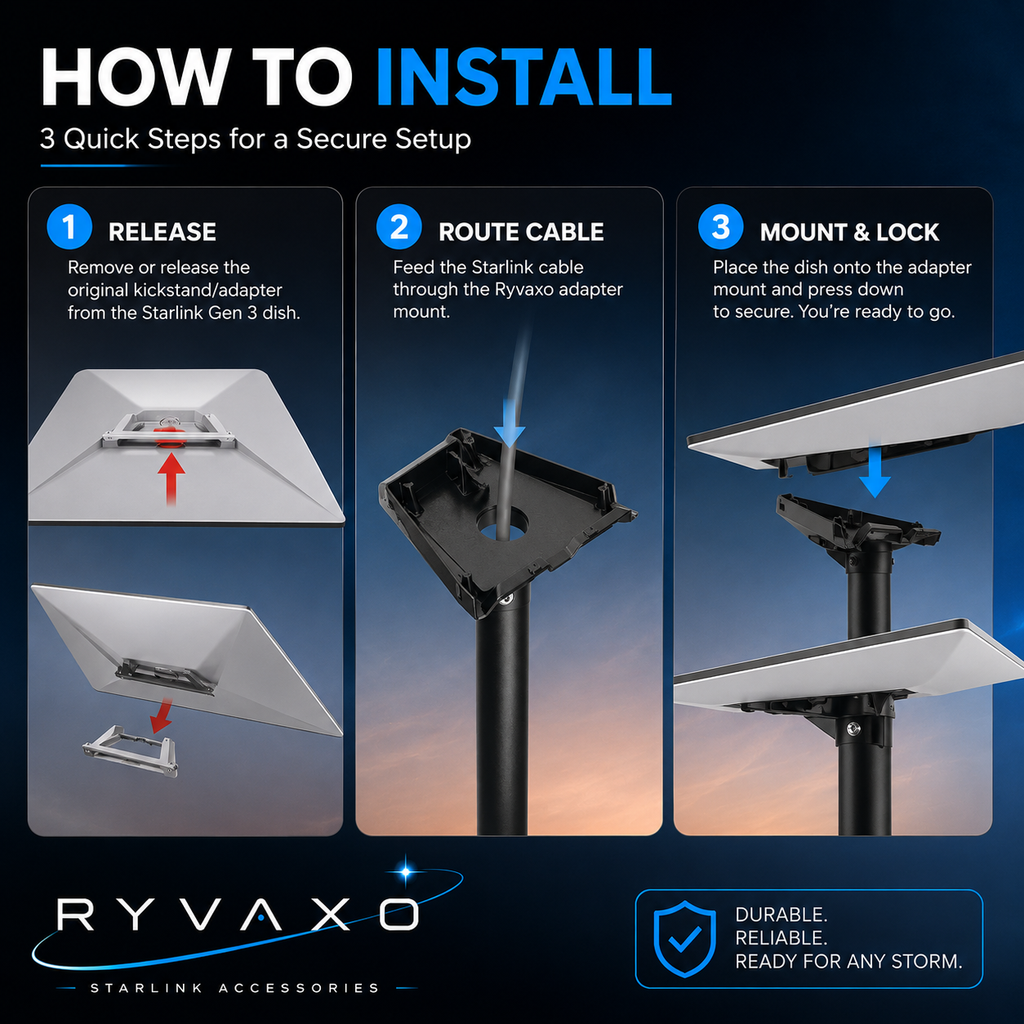 HOW TO INSTALL
3 Quick Steps for a Secure Setup

1 RELEASE
Remove or release the original kickstand/adapter from the Starlink Gen 3 dish.

2 ROUTE CABLE
Feed the Starlink cable through the Ryvaxo adapter mount.

3 MOUNT & LOCK
Place the dish onto the adapter mount and press down to secure. You're ready to go.

RYVAXO
STARLINK ACCESSORIES

DURABLE.
RELIABLE.
READY FOR ANY STORM.