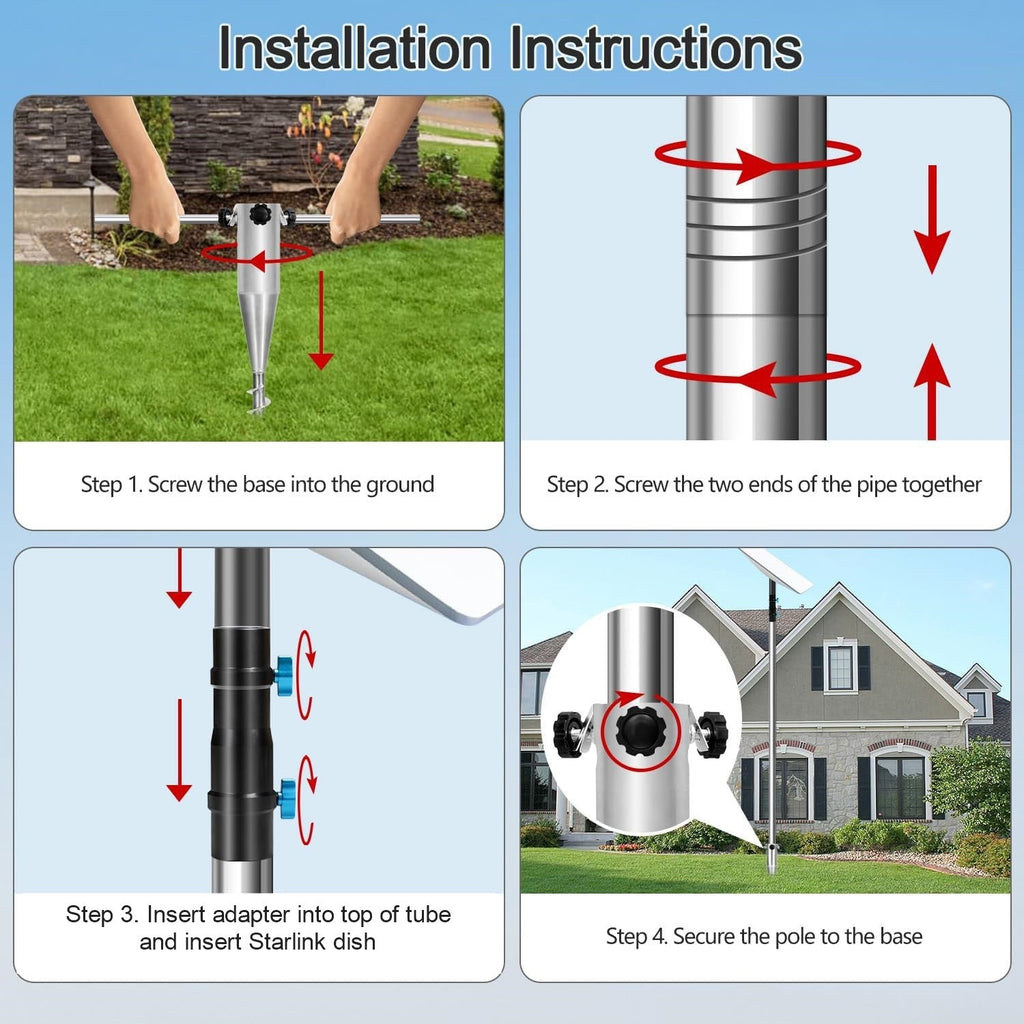 Installation Instructions

Step 1. Screw the base into the ground

Step 2. Screw the two ends of the pipe together

Step 3. Insert adapter into top of tube and insert Starlink dish

Step 4. Secure the pole to the base